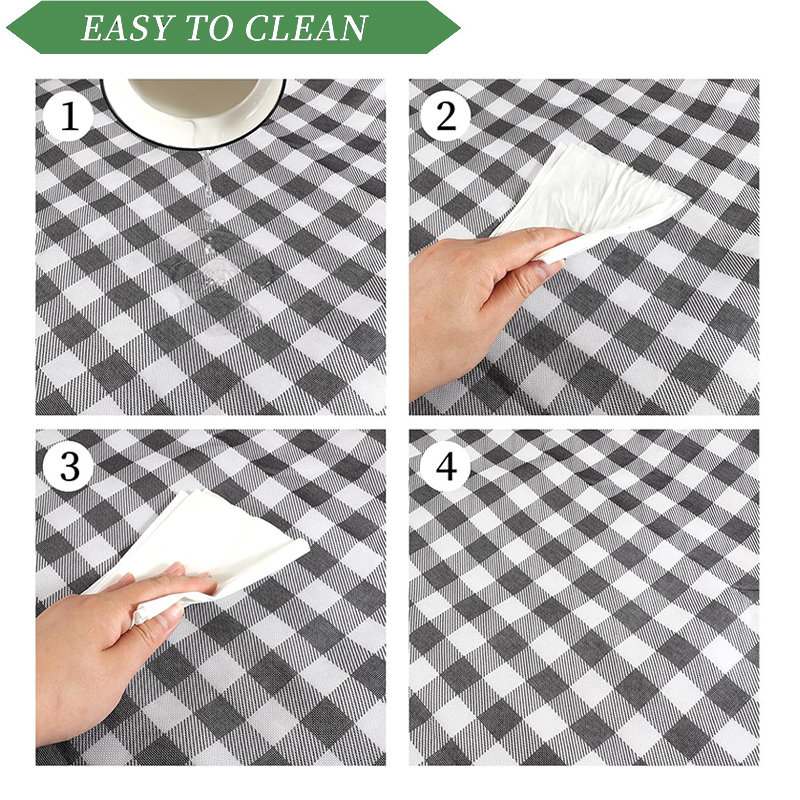 EASY TO CLEAN

1

2

3

4