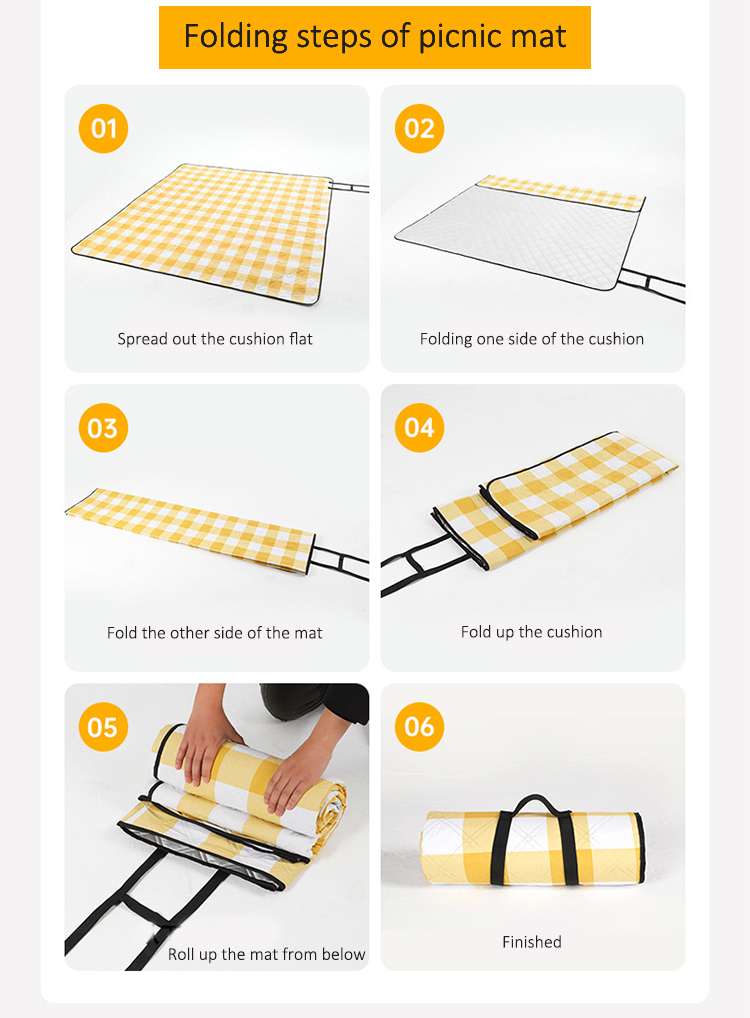 Folding steps of picnic mat

01

Spread out the cushion flat

02

Folding one side of the cushion

03

Fold the other side of the mat

04

Fold up the cushion

05

Roll up the mat from below

06

Finished